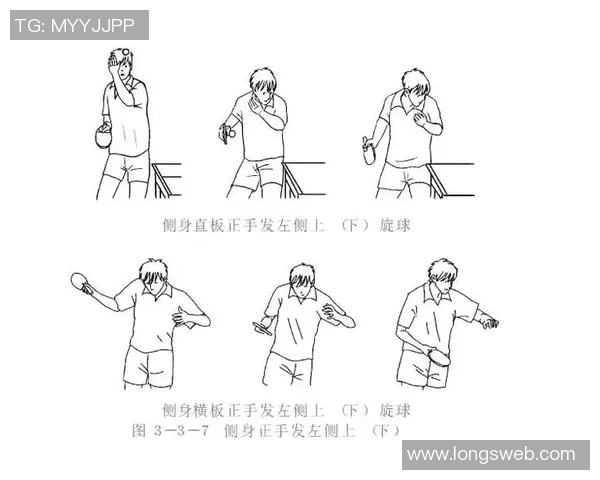 TG: MYYJJPP

侧身直板正手发左侧上（下）旋球

侧身横板正手发左侧上（下）旋球
图 3—3—7 侧身正手发左侧上（下）

www.longsweb.com